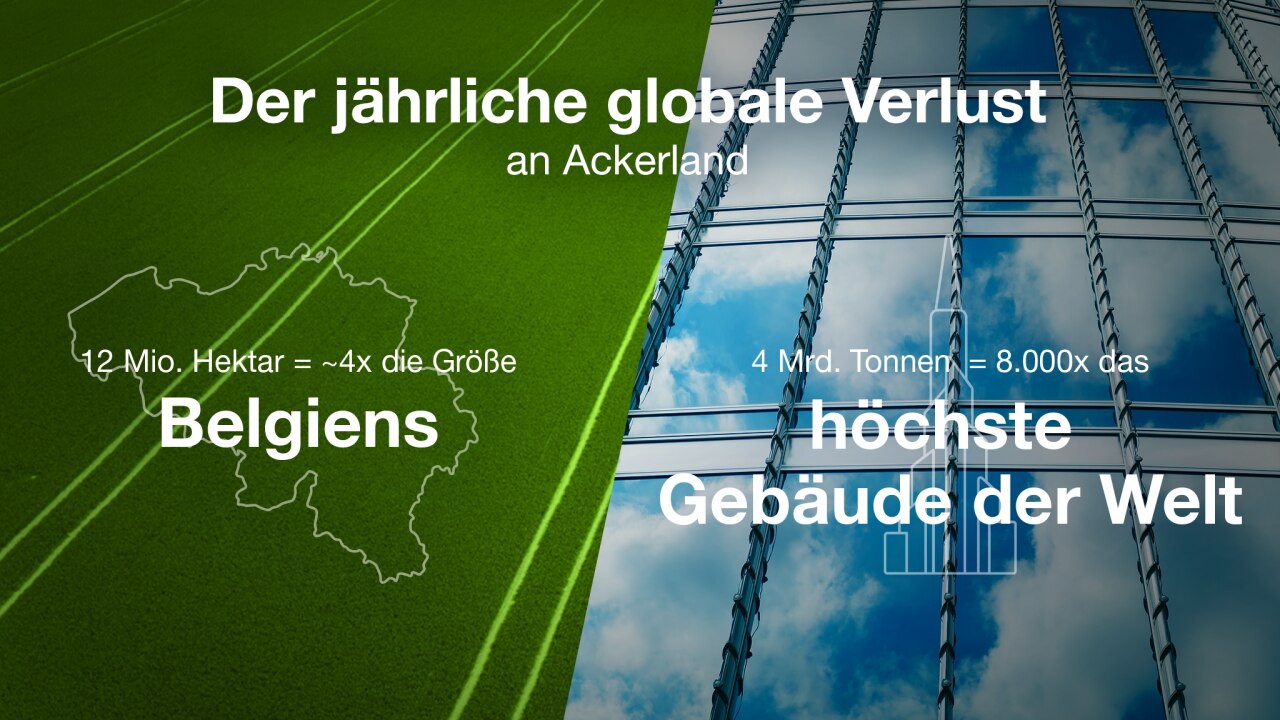 Der jährliche globale Verlust
an Ackerland

12 Mio. Hektar = ~4x die Größe
Belgiens

4 Mrd. Tonnen = 8.000x das
höchste
Gebäude der Welt