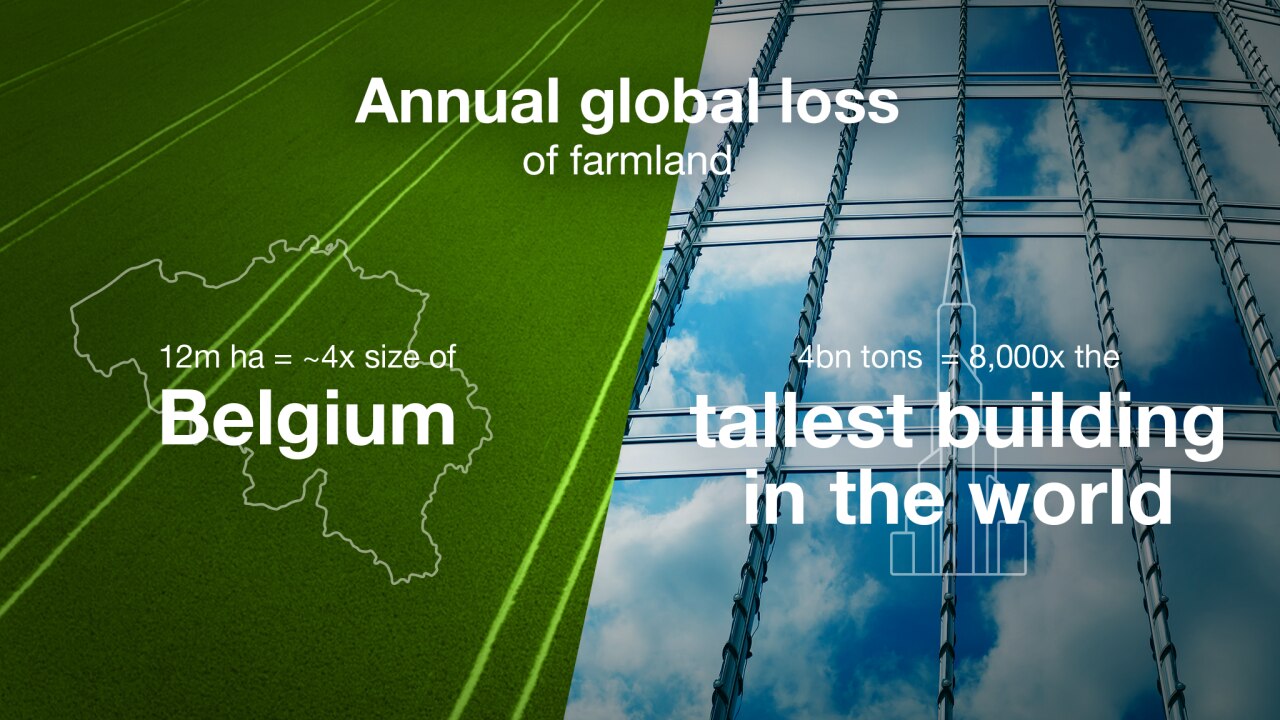 Annual global loss
of farmland

12m ha = ~4x size of
Belgium

4bn tons = 8,000x the
tallest building in the world