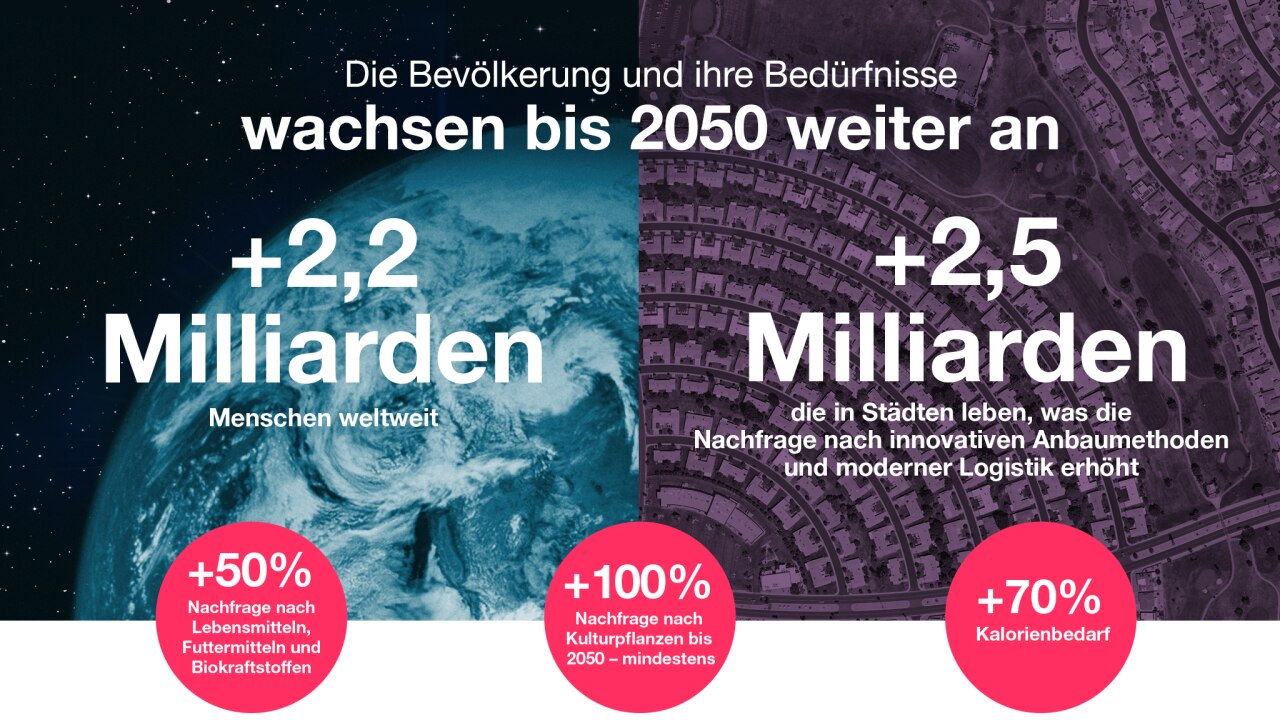 Die Bevölkerung und ihre Bedürfnisse
wachsen bis 2050 weiter an

+2,2 Milliarden
Menschen weltweit

+2,5 Milliarden
die in Städten leben, was die Nachfrage nach innovativen Anbaumethoden und moderner Logistik erhöht

+50%
Nachfrage nach Lebensmitteln, Futtermitteln und Biokraftstoffen

+100%
Nachfrage nach Kulturpflanzen bis 2050 – mindestens

+70%
Kalorienbedarf