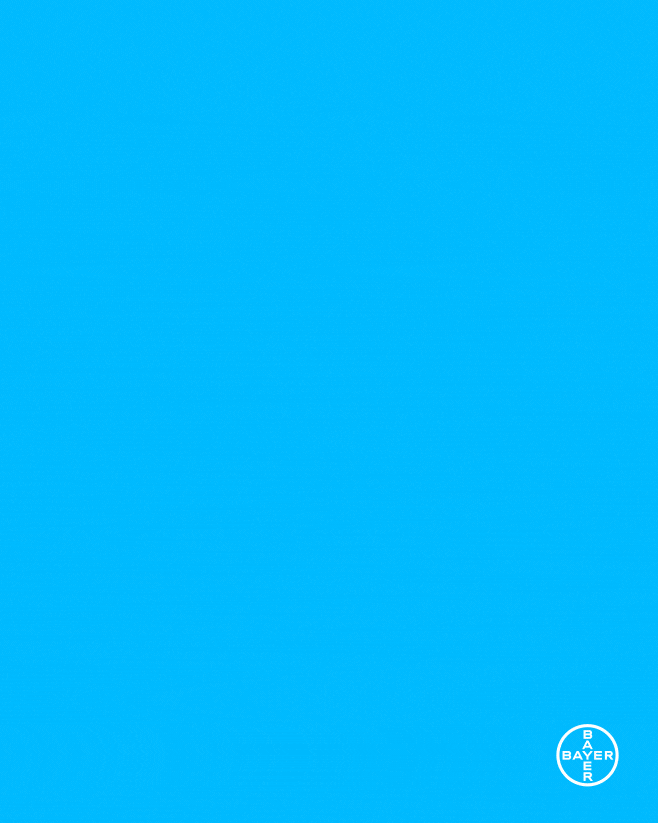 BAYER
BAYER